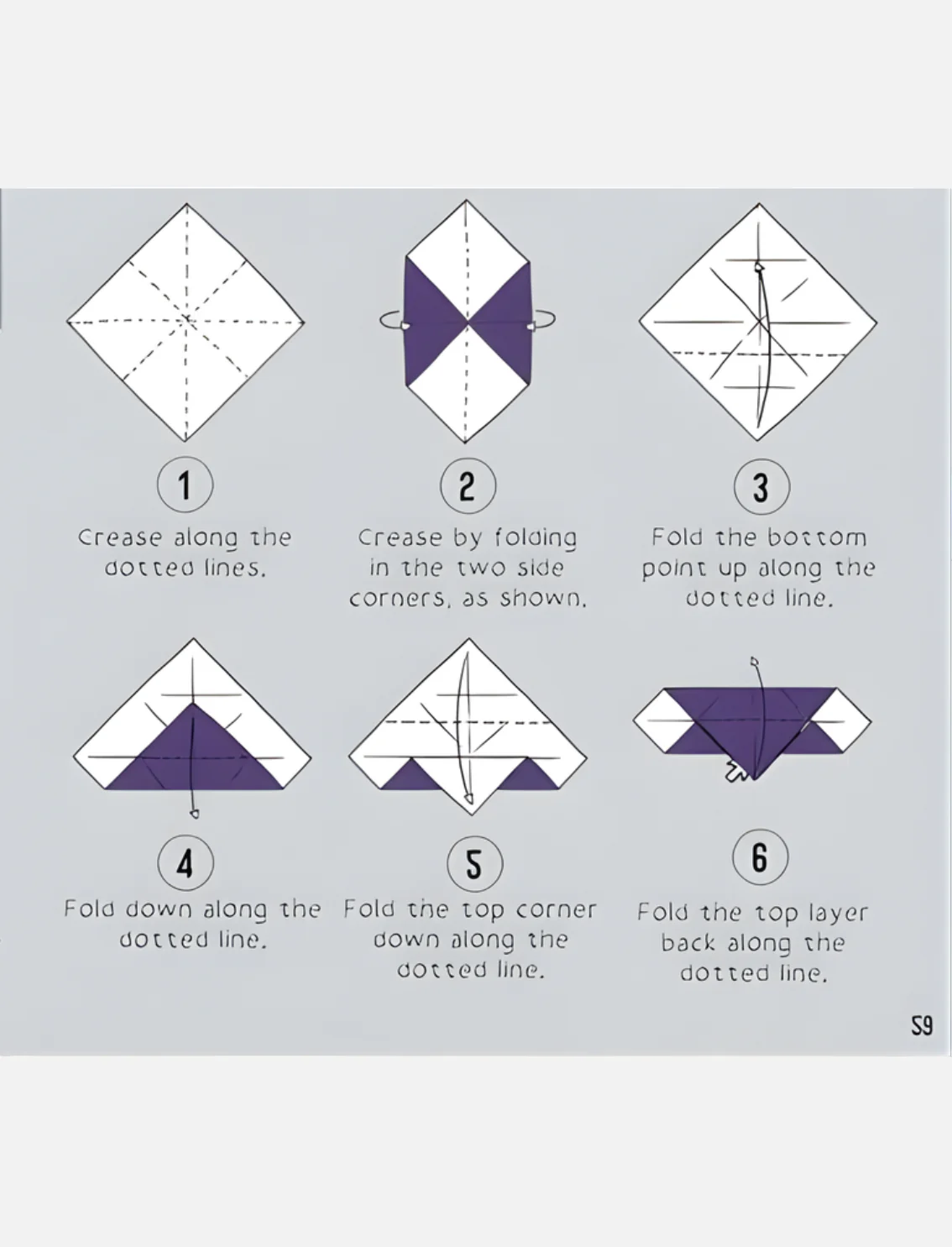 1
Crease along the dotted lines.

2
Crease by folding in the two side corners, as shown.

3
Fold the bottom point up along the dotted line.

4
Fold down along the dotted line.

5
Fold the top corner down along the dotted line.

6
Fold the top layer back along the dotted line.

59