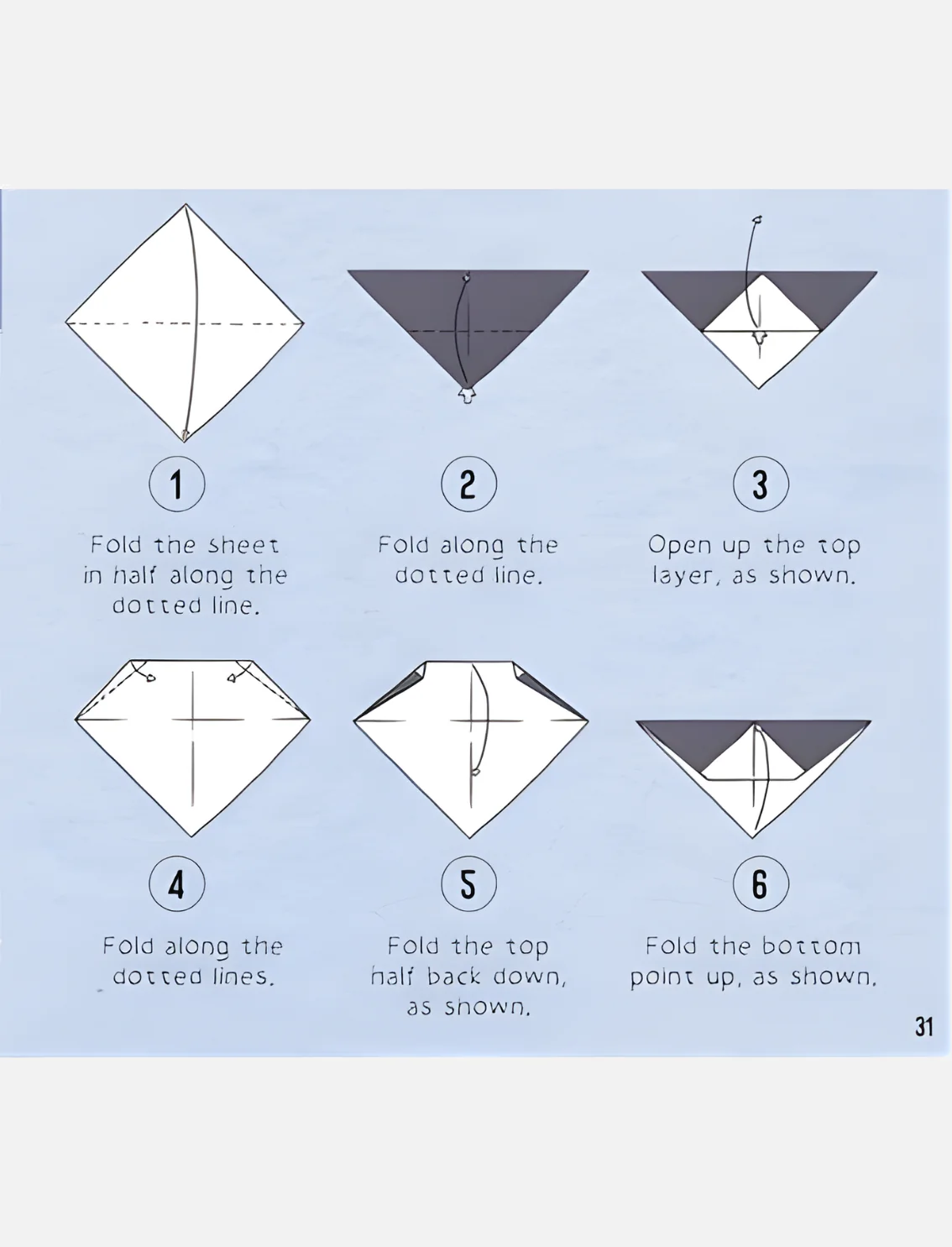 1

Fold the sheet in half along the dotted line.

2

Fold along the dotted line.

3

Open up the top layer, as shown.

4

Fold along the dotted lines.

5

Fold the top half back down, as shown.

6

Fold the bottom point up, as shown.

31