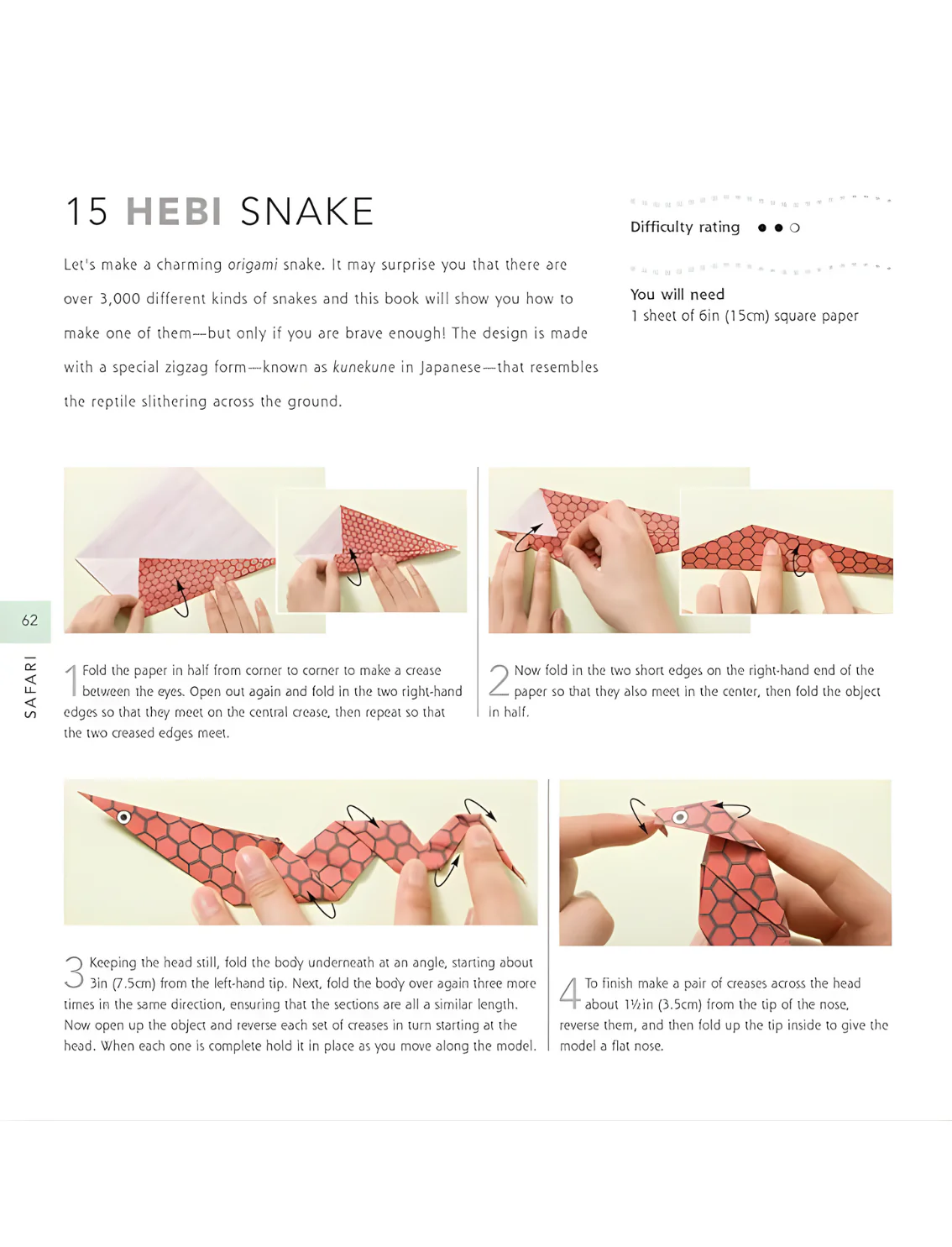 15 HEBI SNAKE

Let's make a charming origami snake. It may surprise you that there are over 3,000 different kinds of snakes and this book will show you how to make one of them—but only if you are brave enough! The design is made with a special zigzag form—known as kunekune in Japanese—that resembles the reptile slithering across the ground.

Difficulty rating ● ● ○

You will need
1 sheet of 6in (15cm) square paper

62

SAFARI

1 Fold the paper in half from corner to corner to make a crease between the eyes. Open out again and fold in the two right-hand edges so that they meet on the central crease, then repeat so that the two creased edges meet.

2 Now fold in the two short edges on the right-hand end of the paper so that they also meet in the center, then fold the object in half.

3 Keeping the head still, fold the body underneath at an angle, starting about 3in (7.5cm) from the left-hand tip. Next, fold the body over again three more times in the same direction, ensuring that the sections are all a similar length. Now open up the object and reverse each set of creases in turn starting at the head. When each one is complete hold it in place as you move along the model.

4 To finish make a pair of creases across the head about 1½in (3.5cm) from the tip of the nose, reverse them, and then fold up the tip inside to give the model a flat nose.